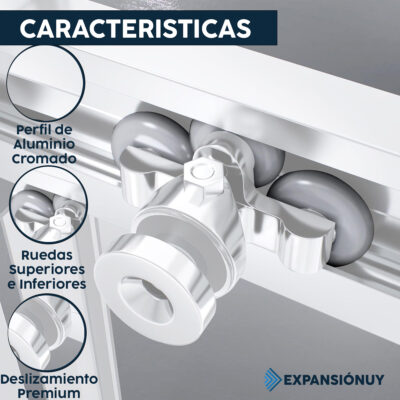 CARACTERISTICAS

Perfil de Aluminio Cromado

Ruedas Superiores e Inferiores

Deslizamiento Premium

EXPANSIÓNUY