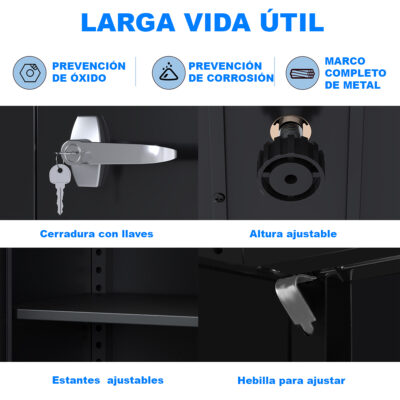 LARGA VIDA ÚTIL

PREVENCIÓN DE ÓXIDO

PREVENCIÓN DE CORROSIÓN

MARCO COMPLETO DE METAL

Cerradura con llaves

Altura ajustable

Estantes ajustables

Hebilla para ajustar