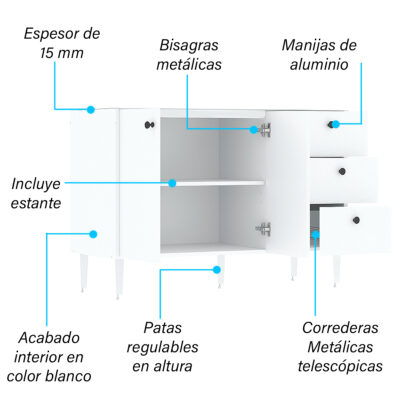 Espesor de 15 mm

Bisagras metálicas

Manijas de aluminio

Incluye estante

Acabado interior en color blanco

Patas regulables en altura

Correderas Metálicas telescópicas